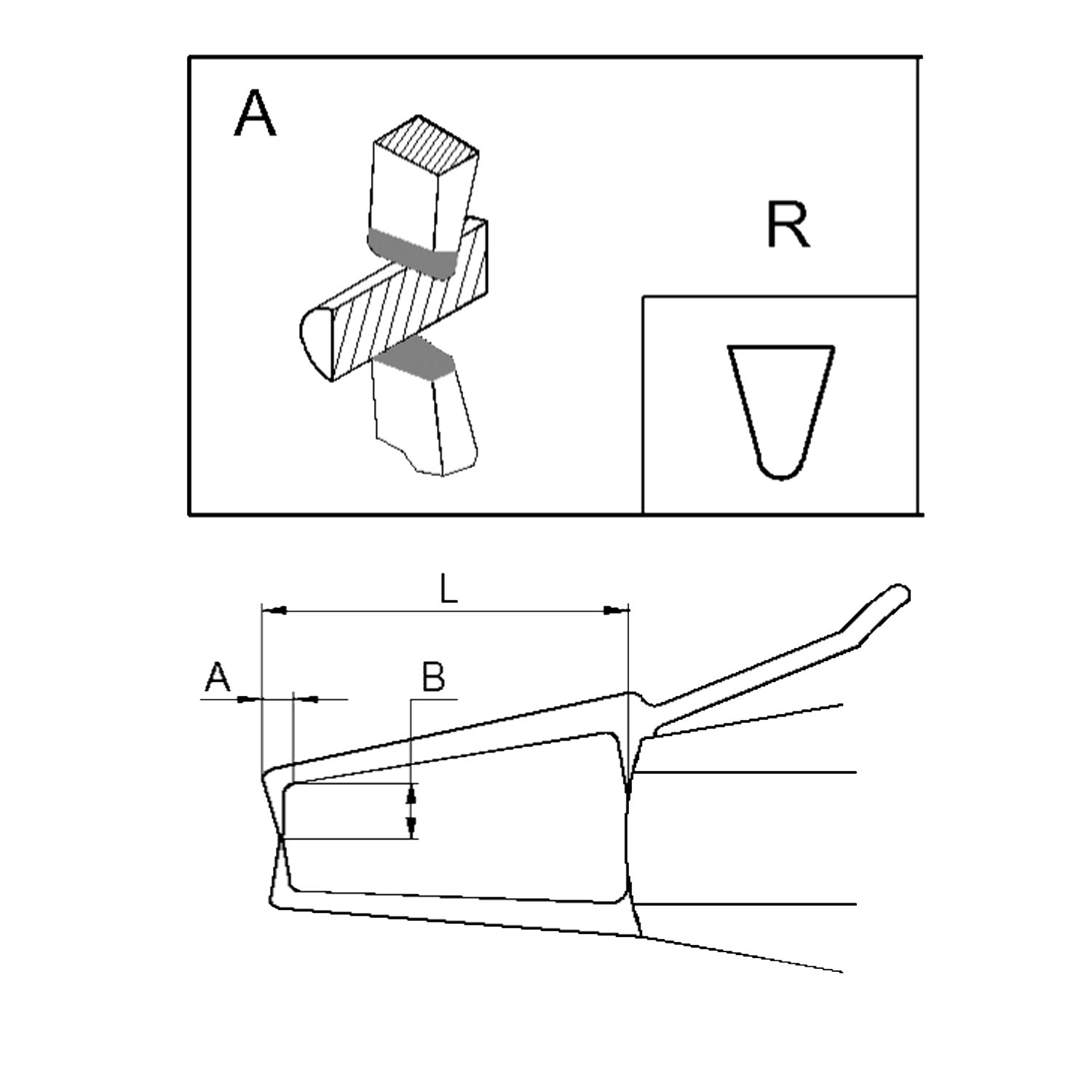 A

R

L

A

B