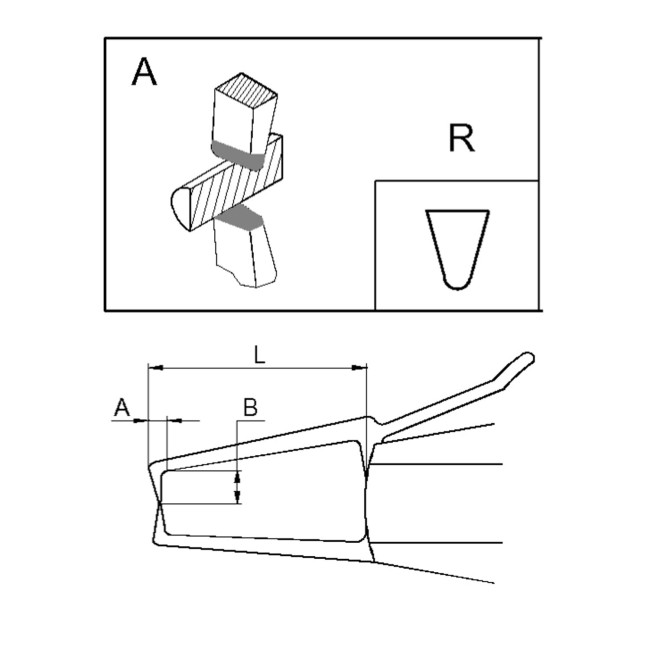 A

R

L

A

B