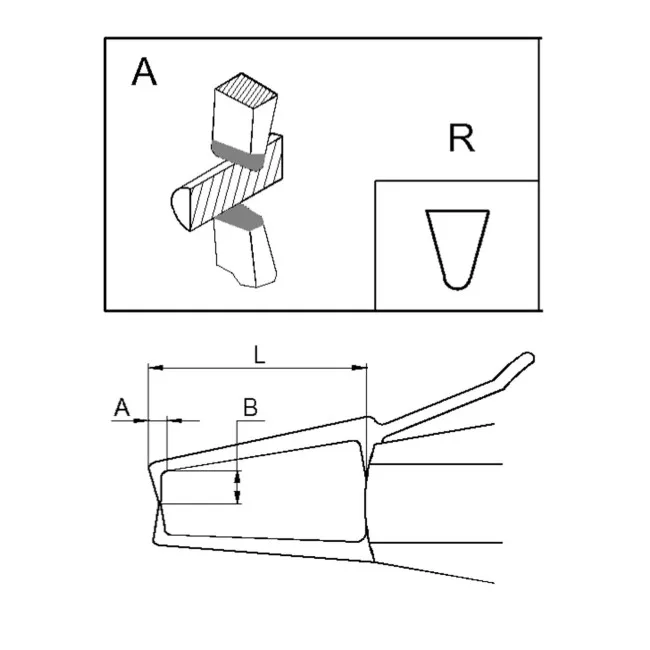 A

R

L

A

B