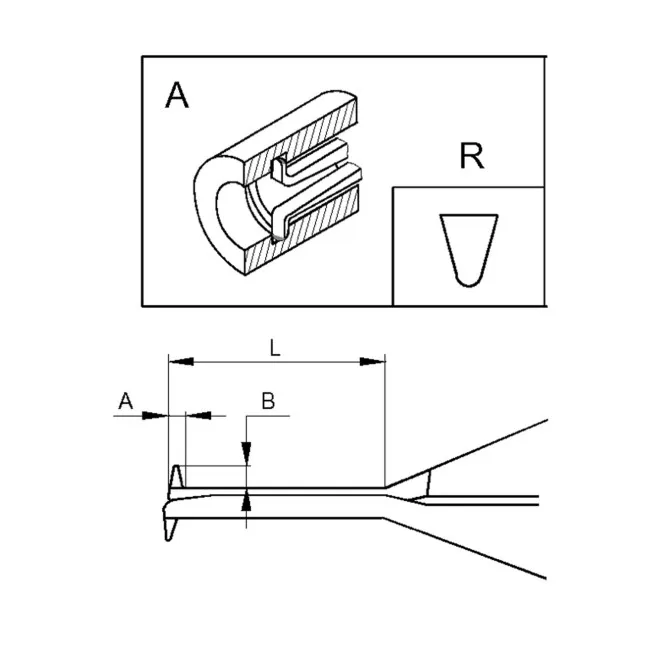 A

R

L

A

B